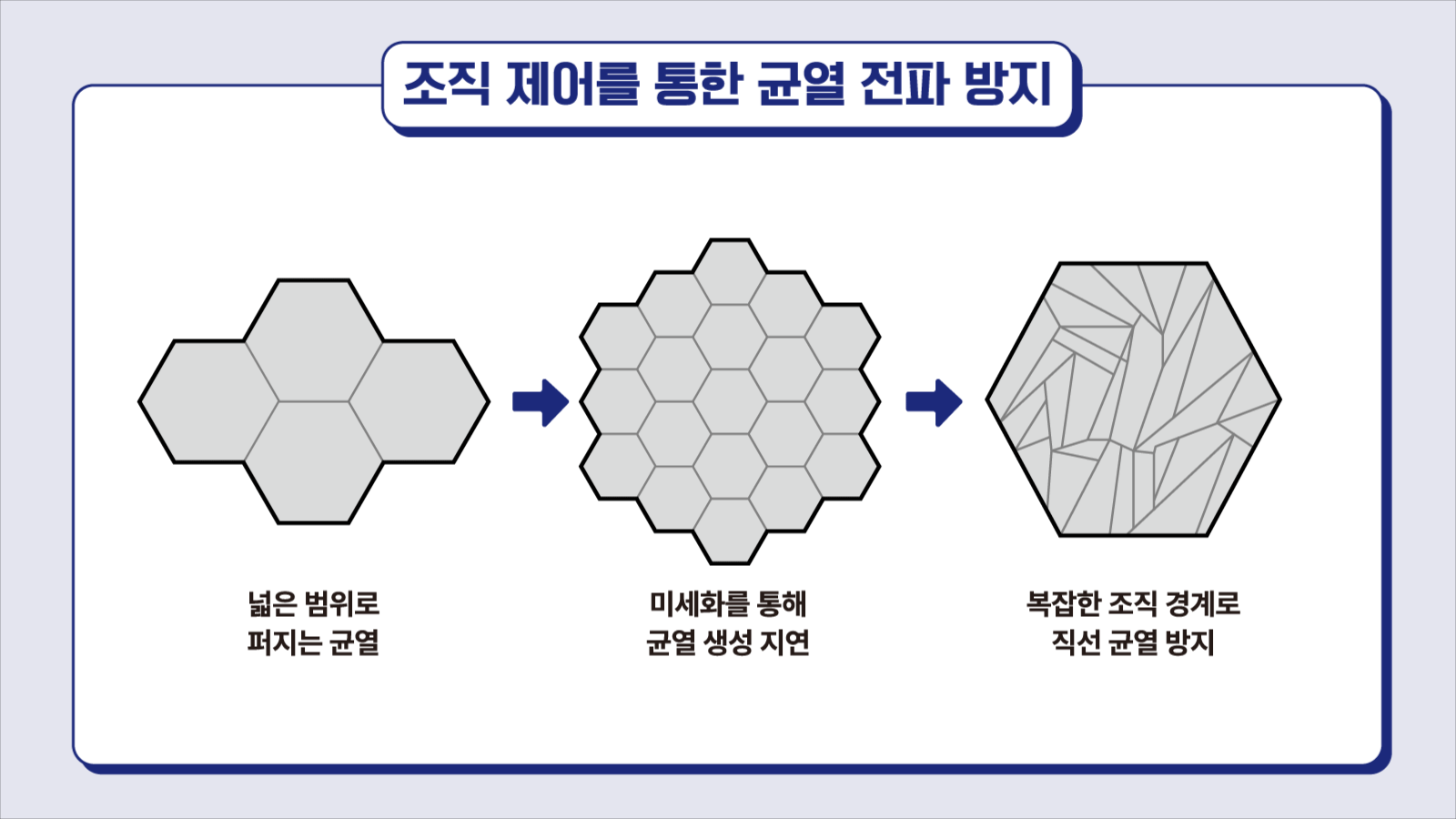 조직 제어를 통한 균열 전파 방지

넓은 범위로
퍼지는 균열

미세화를 통해
균열 생성 지연

복잡한 조직 경계로
직선 균열 방지